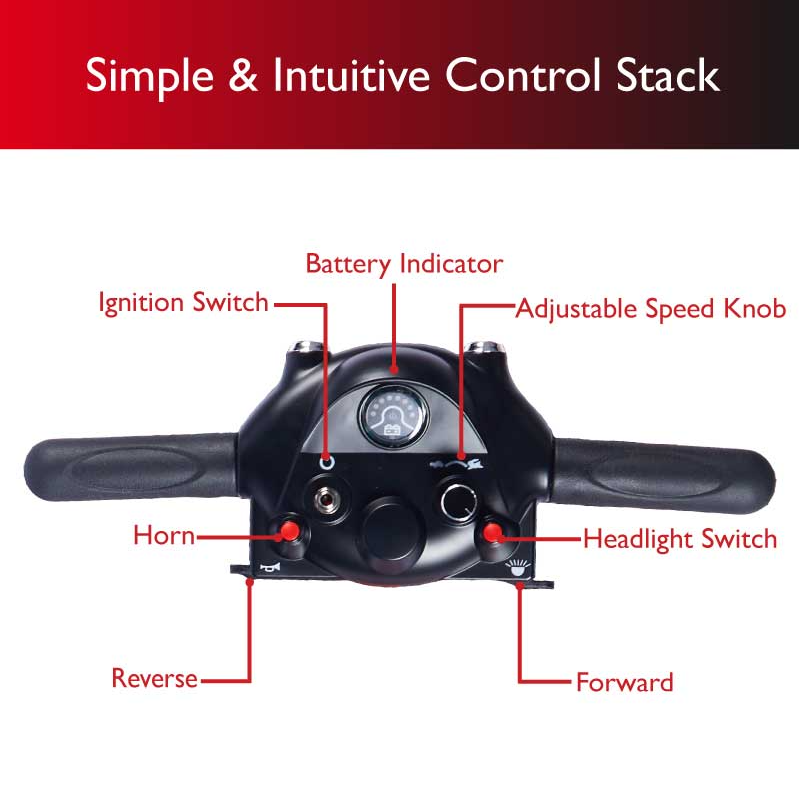 Simple & Intuitive Control Stack

Battery Indicator

Ignition Switch

Adjustable Speed Knob

Horn

Headlight Switch

Reverse

Forward