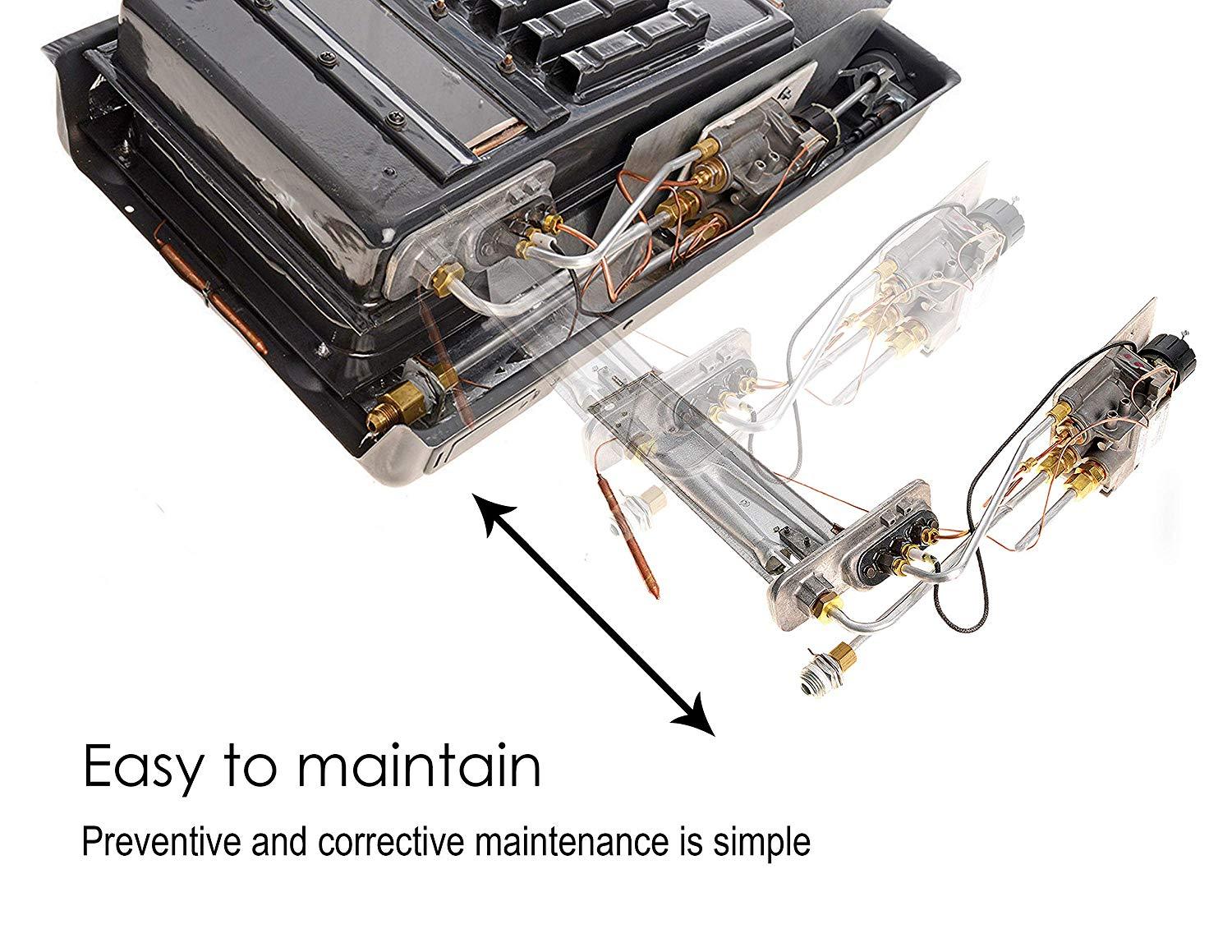 Easy to maintain

Preventive and corrective maintenance is simple