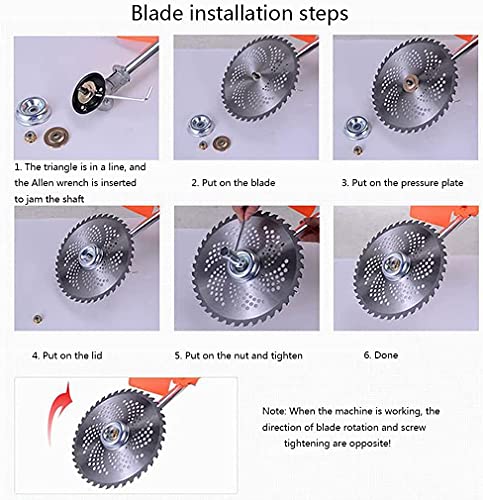 Blade installation steps

1. The triangle is in a line, and the Allen wrench is inserted to jam the shaft

2. Put on the blade

3. Put on the pressure plate

4. Put on the lid

5. Put on the nut and tighten

6. Done

Note: When the machine is working, the direction of blade rotation and screw tightening are opposite!