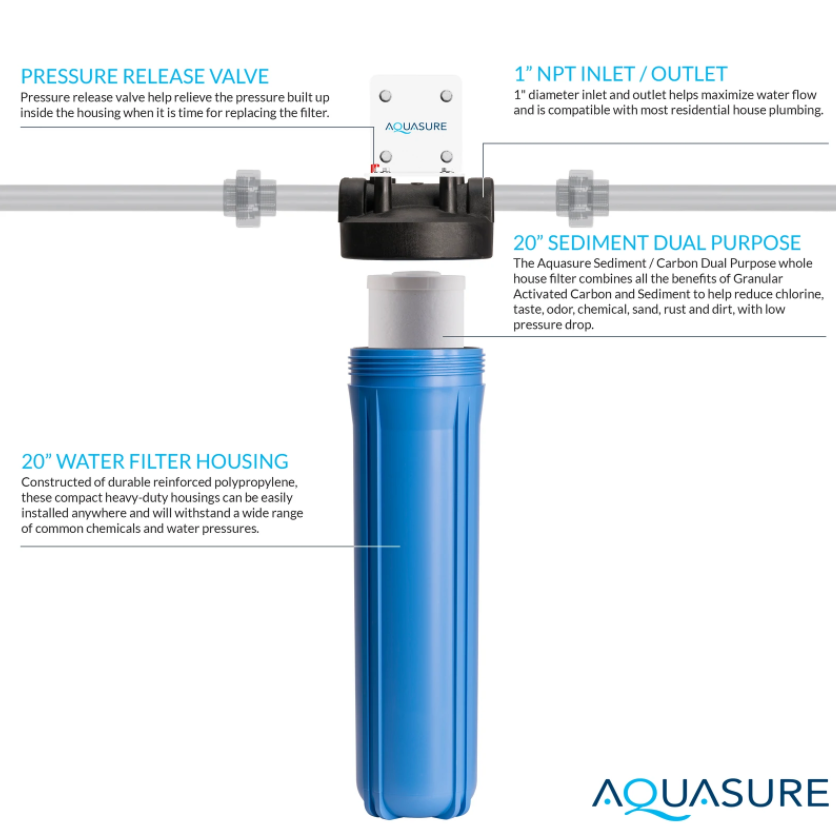 PRESSURE RELEASE VALVE
Pressure release valve help relieve the pressure built up inside the housing when it is time for replacing the filter.

AQUASURE

1” NPT INLET / OUTLET
1" diameter inlet and outlet helps maximize water flow and is compatible with most residential house plumbing.

20” SEDIMENT DUAL PURPOSE
The Aquasure Sediment / Carbon Dual Purpose whole house filter combines all the benefits of Granular Activated Carbon and Sediment to help reduce chlorine, taste, odor, chemical, sand, rust and dirt, with low pressure drop.

20” WATER FILTER HOUSING
Constructed of durable reinforced polypropylene, these compact heavy-duty housings can be easily installed anywhere and will withstand a wide range of common chemicals and water pressures.

AQUASURE