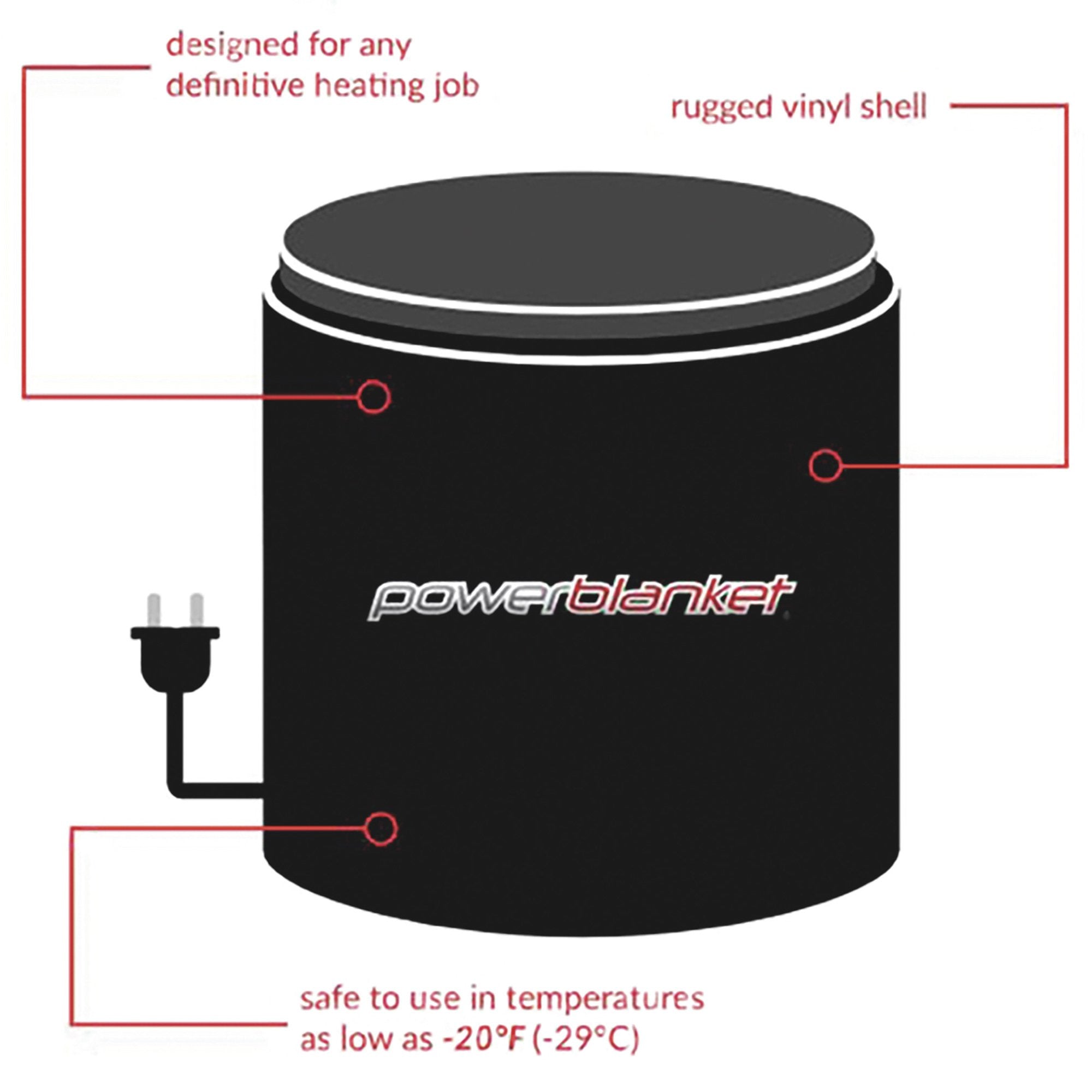 designed for any definitive heating job

rugged vinyl shell

powerblanket

safe to use in temperatures as low as -20°F (-29°C)