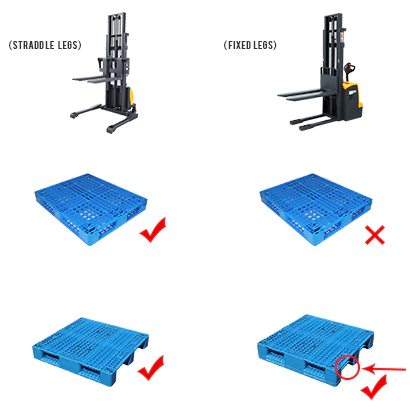 (STRADDLE LEGS)

(FIXED LEGS)