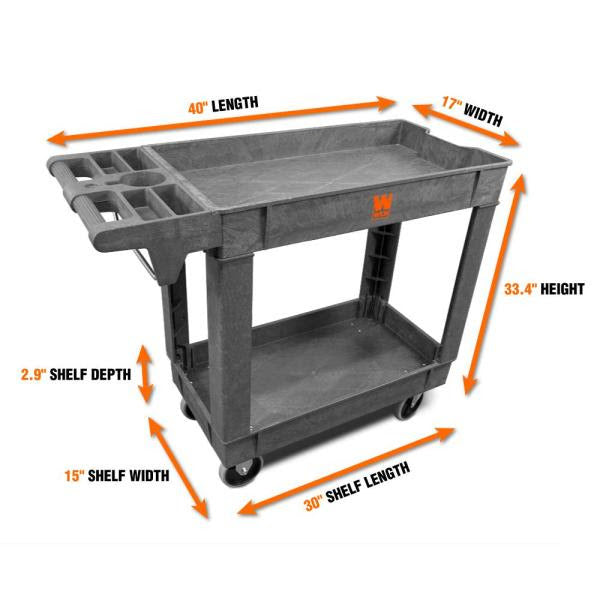 40" LENGTH

17" WIDTH

WEN

33.4" HEIGHT

2.9" SHELF DEPTH

15" SHELF WIDTH

30" SHELF LENGTH