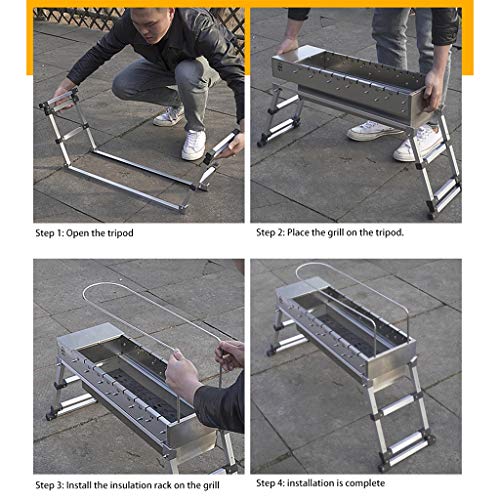 Step 1: Open the tripod

Step 2: Place the grill on the tripod.

Step 3: Install the insulation rack on the grill

Step 4: installation is complete