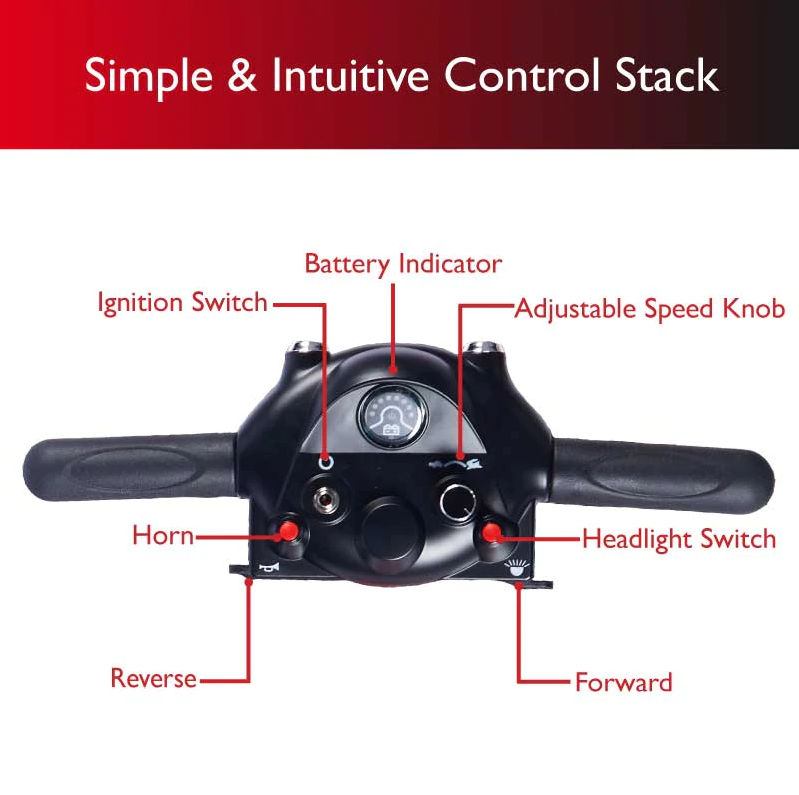 Simple & Intuitive Control Stack

Battery Indicator

Ignition Switch

Adjustable Speed Knob

Horn

Headlight Switch

Reverse

Forward