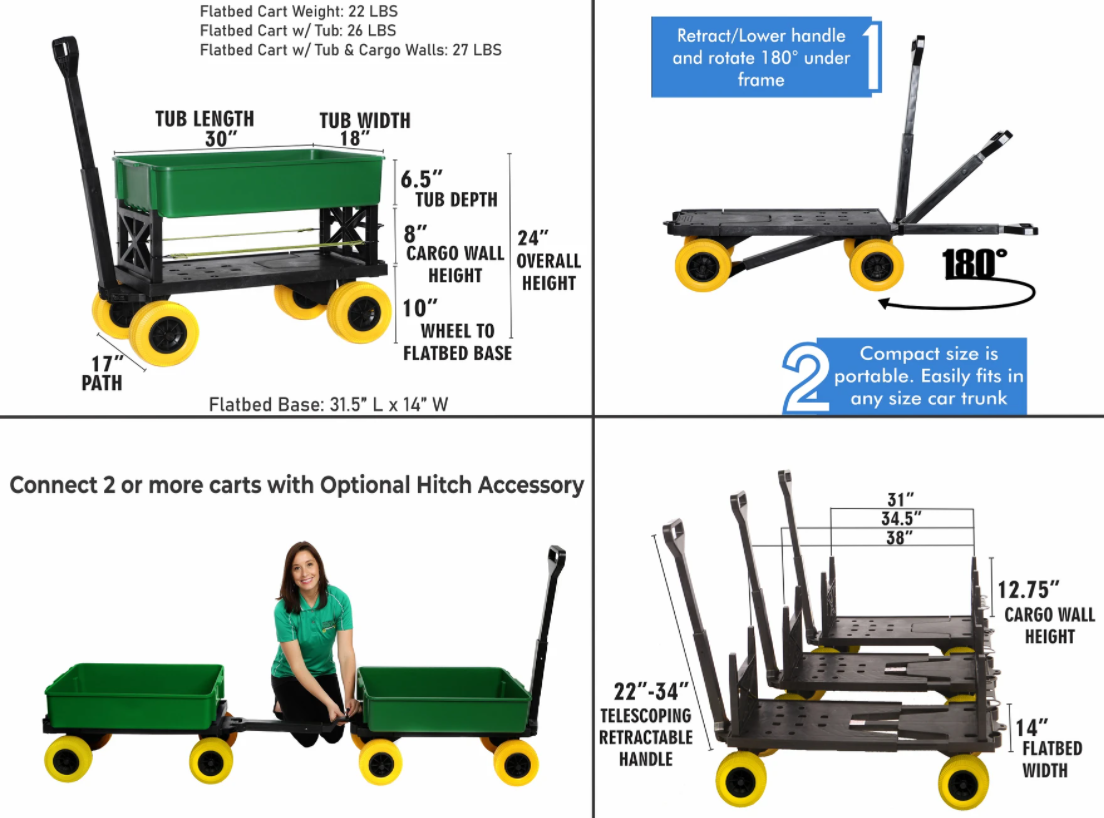 Flatbed Cart Weight: 22 LBS
Flatbed Cart w/ Tub: 26 LBS
Flatbed Cart w/ Tub & Cargo Walls: 27 LBS

TUB LENGTH 30"
TUB WIDTH 18"
6.5" TUB DEPTH
8" CARGO WALL HEIGHT
24" OVERALL HEIGHT
10" WHEEL TO FLATBED BASE
17" PATH

Flatbed Base: 31.5" L x 14" W

Retract/Lower handle and rotate 180° under frame 1

180°

2 Compact size is portable. Easily fits in any size car trunk

Connect 2 or more carts with Optional Hitch Accessory

31"
34.5"
38"
12.75" CARGO WALL HEIGHT
22"-34" TELESCOPING RETRACTABLE HANDLE
14" FLATBED WIDTH