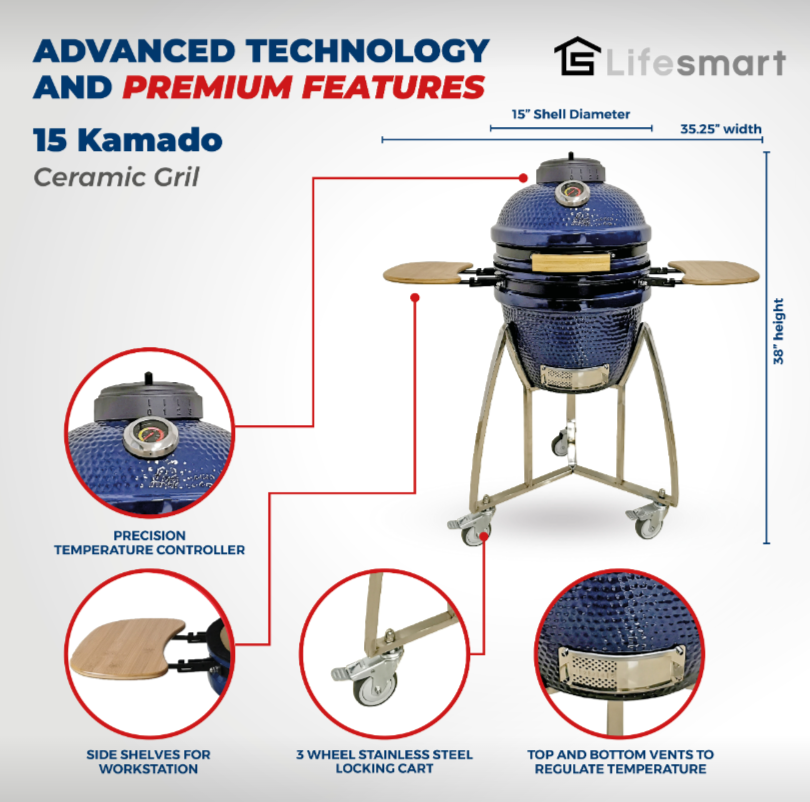 ADVANCED TECHNOLOGY AND PREMIUM FEATURES

Lifesmart

15 Kamado
Ceramic Gril

15" Shell Diameter
35.25" width
38" height

PRECISION TEMPERATURE CONTROLLER

SIDE SHELVES FOR WORKSTATION

3 WHEEL STAINLESS STEEL LOCKING CART

TOP AND BOTTOM VENTS TO REGULATE TEMPERATURE